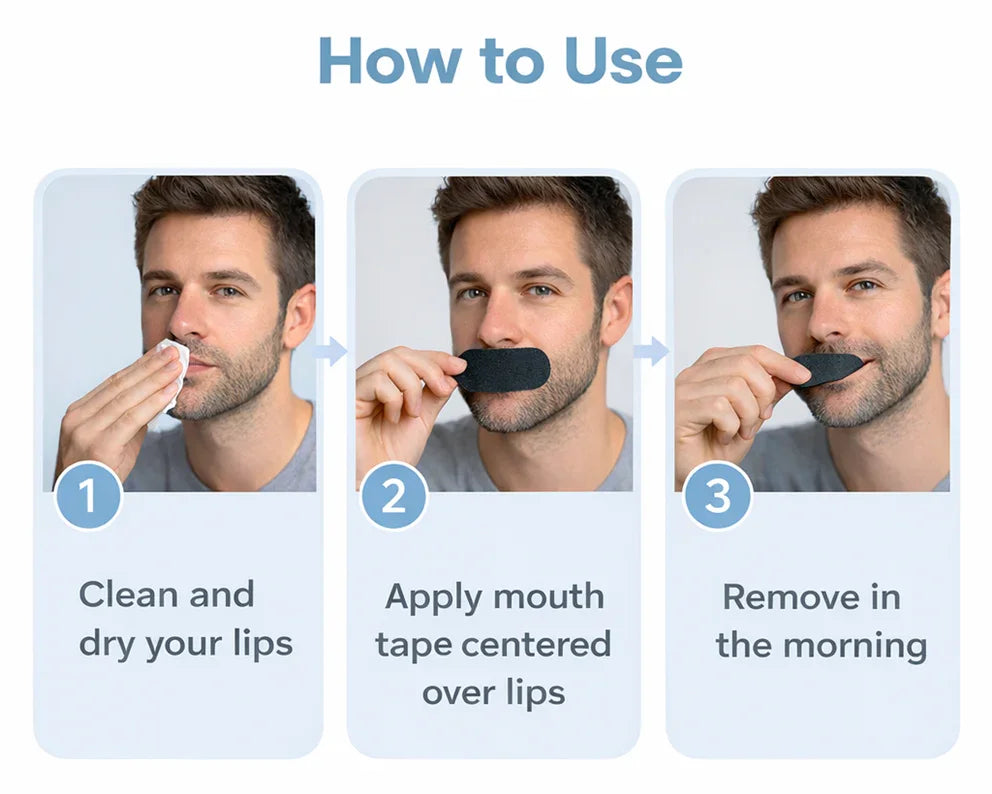 How to Use

1

Clean and dry your lips

2

Apply mouth tape centered over lips

3

Remove in the morning